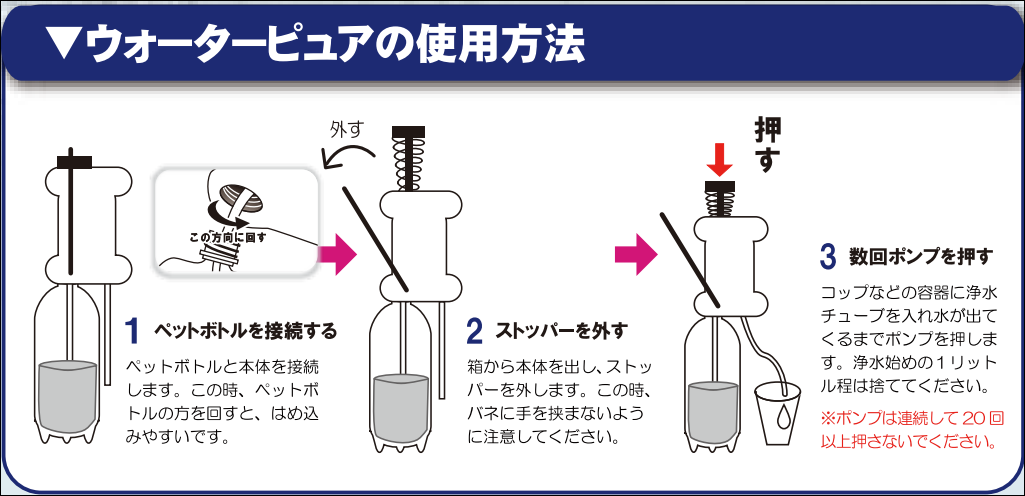 ▼ウォーターピュアの使用方法

この方向に回す

1 ペットボトルを接続する

ペットボトルと本体を接続します。この時、ペットボトルの方を回すと、はめ込みやすいです。

外す

2 ストッパーを外す

箱から本体を出し、ストッパーを外します。この時、バネに手を挟まないように注意してください。

押す

3 数回ポンプを押す

コップなどの容器に浄水チューブを入れ水が出てくるまでポンプを押します。浄水始めの１リットル程は捨ててください。

※ポンプは連続して２０回以上押さないでください。